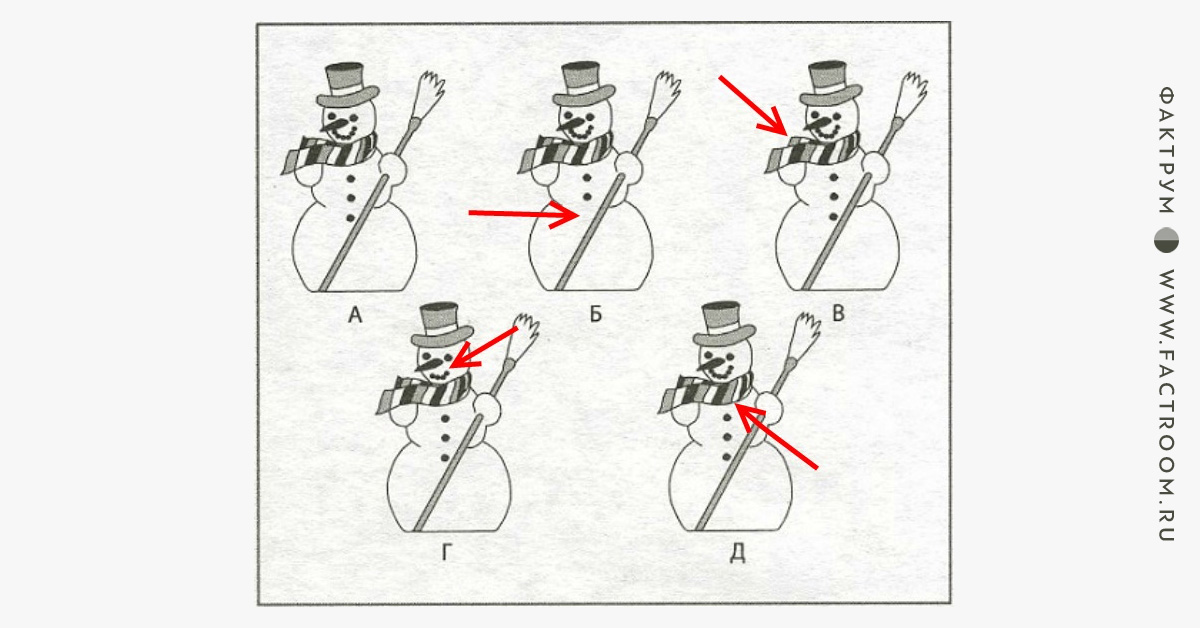 А
Б
В
Г
Д

ФАКТРУМ
WWW.FACTROOM.RU