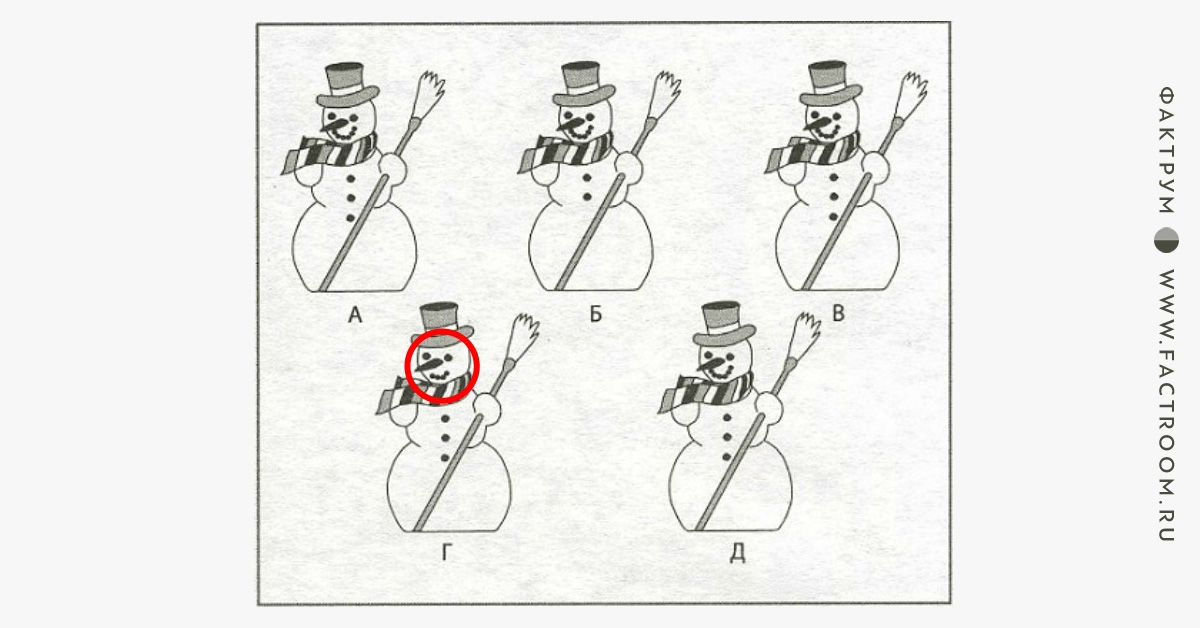 А

Б

В

Г

Д

ФАКТРУМ

WWW.FACTROOM.RU