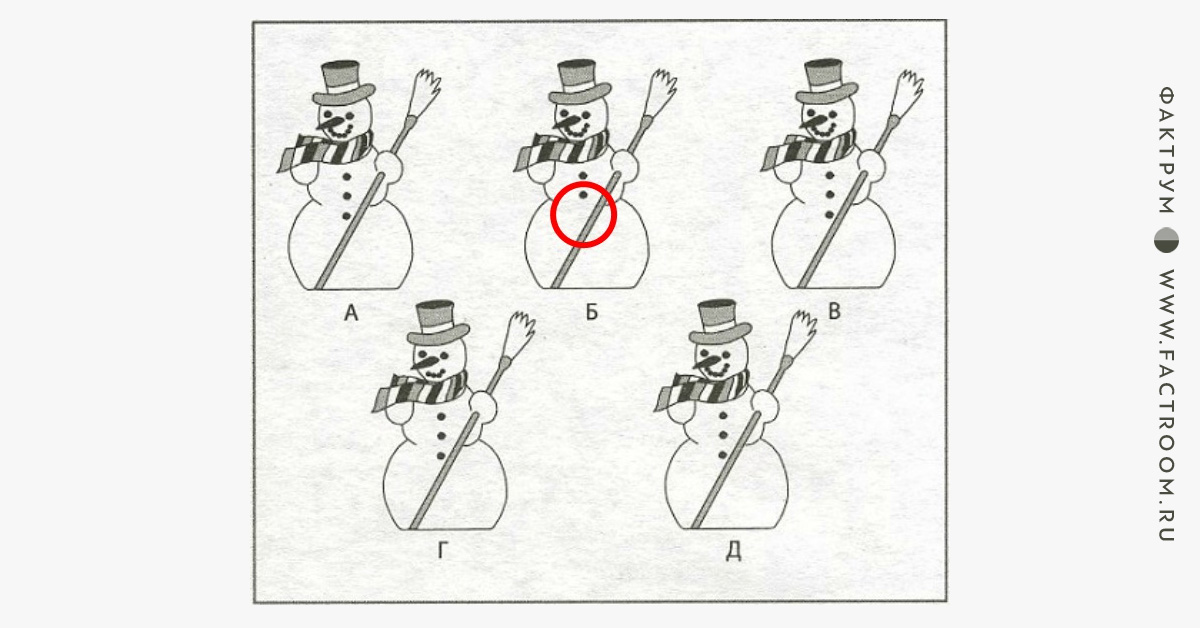 А

Б

В

Г

Д

ФАКТРУМ

WWW.FACTROOM.RU